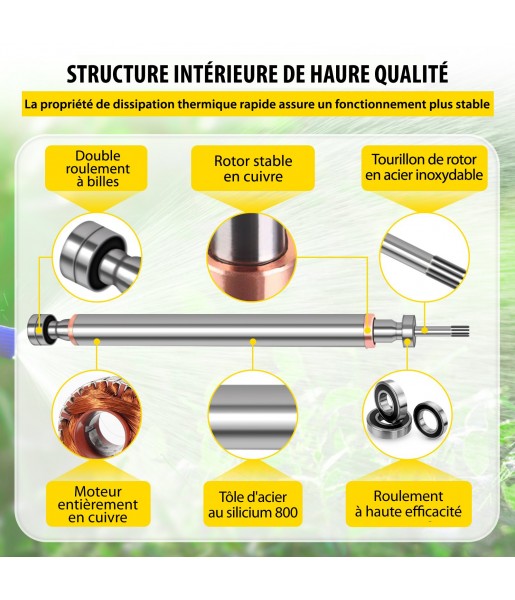 STRUCTURE INTÉRIEURE DE HAURE QUALITÉ

La propriété de dissipation thermique rapide assure un fonctionnement plus stable

Double roulement à billes

Rotor stable en cuivre

Tourillon de rotor en acier inoxydable

Moteur entièrement en cuivre

Tôle d'acier au silicium 800

Roulement à haute efficacité